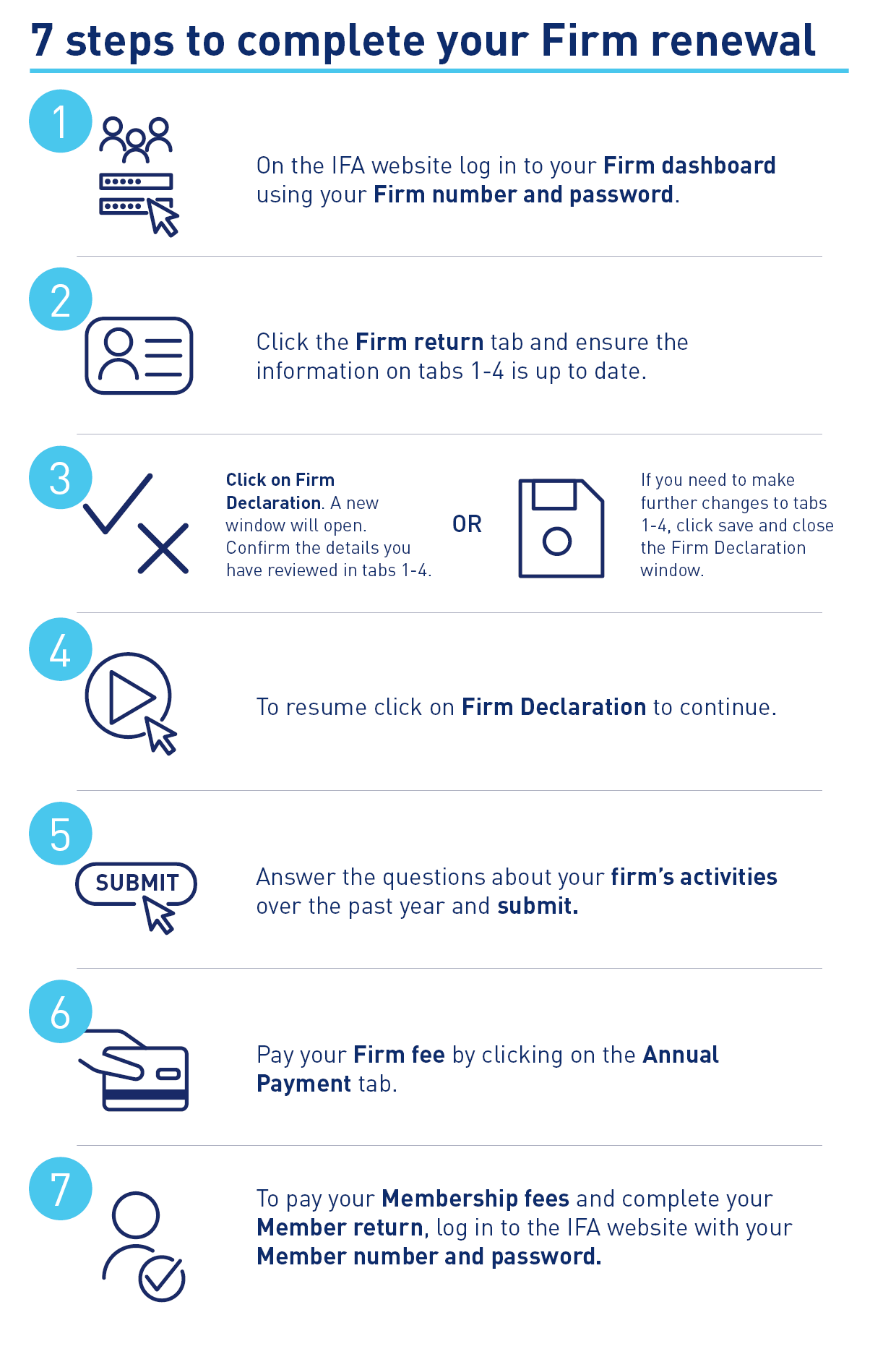 7 steps to complete your Firm renewal

1

On the IFA website log in to your Firm dashboard using your Firm number and password.

2

Click the Firm return tab and ensure the information on tabs 1-4 is up to date.

3

Click on Firm Declaration. A new window will open. Confirm the details you have reviewed in tabs 1-4.

OR

If you need to make further changes to tabs 1-4, click save and close the Firm Declaration window.

4

To resume click on Firm Declaration to continue.

5

SUBMIT

Answer the questions about your firm's activities over the past year and submit.

6

Pay your Firm fee by clicking on the Annual Payment tab.

7

To pay your Membership fees and complete your Member return, log in to the IFA website with your Member number and password.